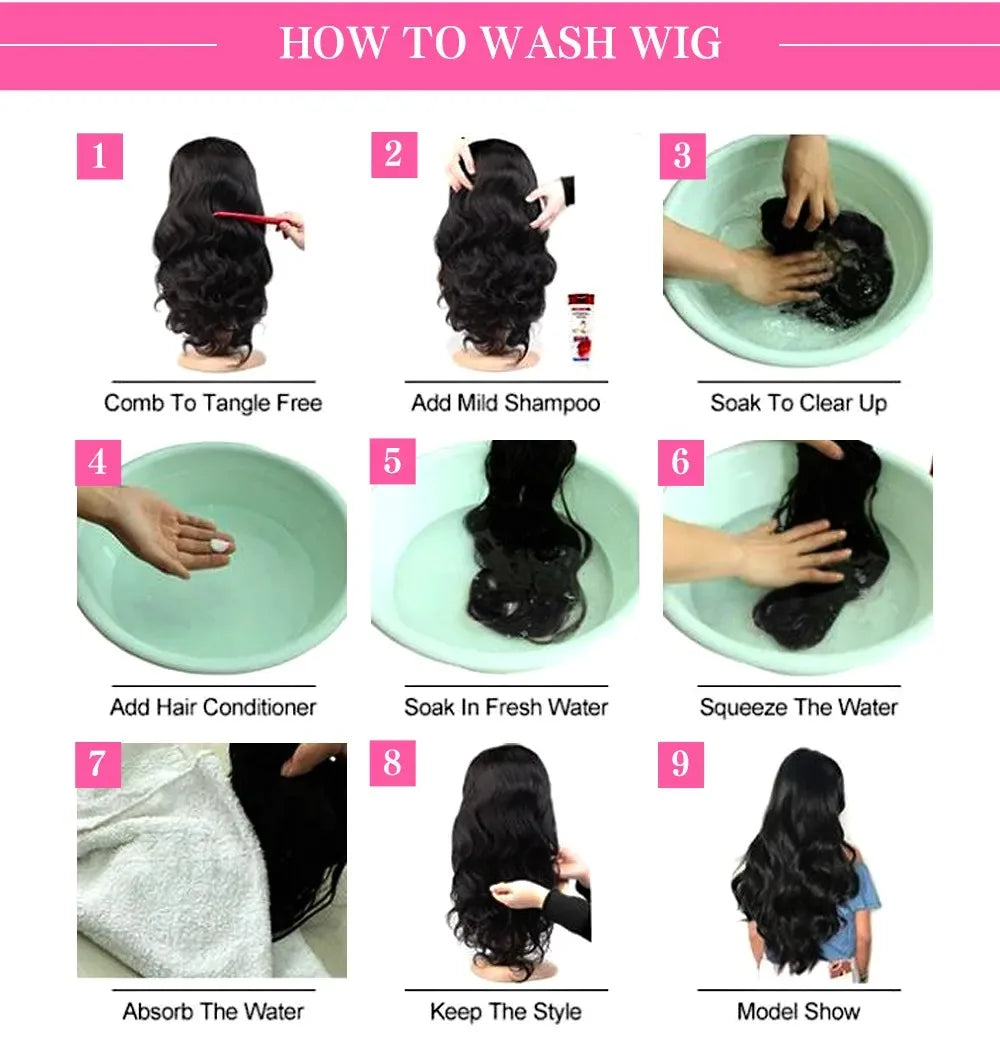 HOW TO WASH WIG

1
Comb To Tangle Free

2
Add Mild Shampoo

3
Soak To Clear Up

4
Add Hair Conditioner

5
Soak In Fresh Water

6
Squeeze The Water

7
Absorb The Water

8
Keep The Style

9
Model Show