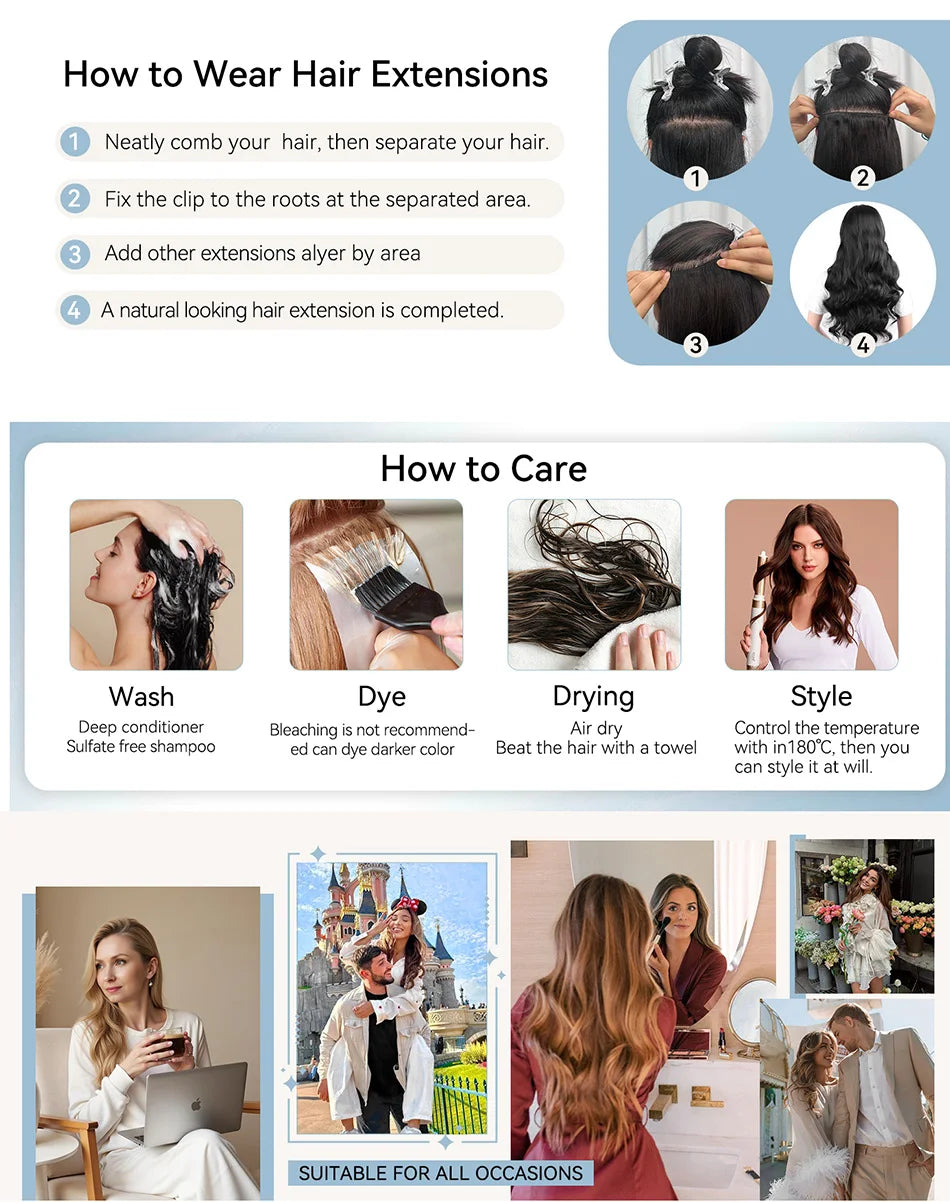 How to Wear Hair Extensions

1 Neatly comb your hair, then separate your hair.

2 Fix the clip to the roots at the separated area.

3 Add other extensions alyer by area

4 A natural looking hair extension is completed.

1 2 3 4

How to Care

Wash
Deep conditioner
Sulfate free shampoo

Dye
Bleaching is not recommended can dye darker color

Drying
Air dry
Beat the hair with a towel

Style
Control the temperature with in180℃, then you can style it at will.

SUITABLE FOR ALL OCCASIONS