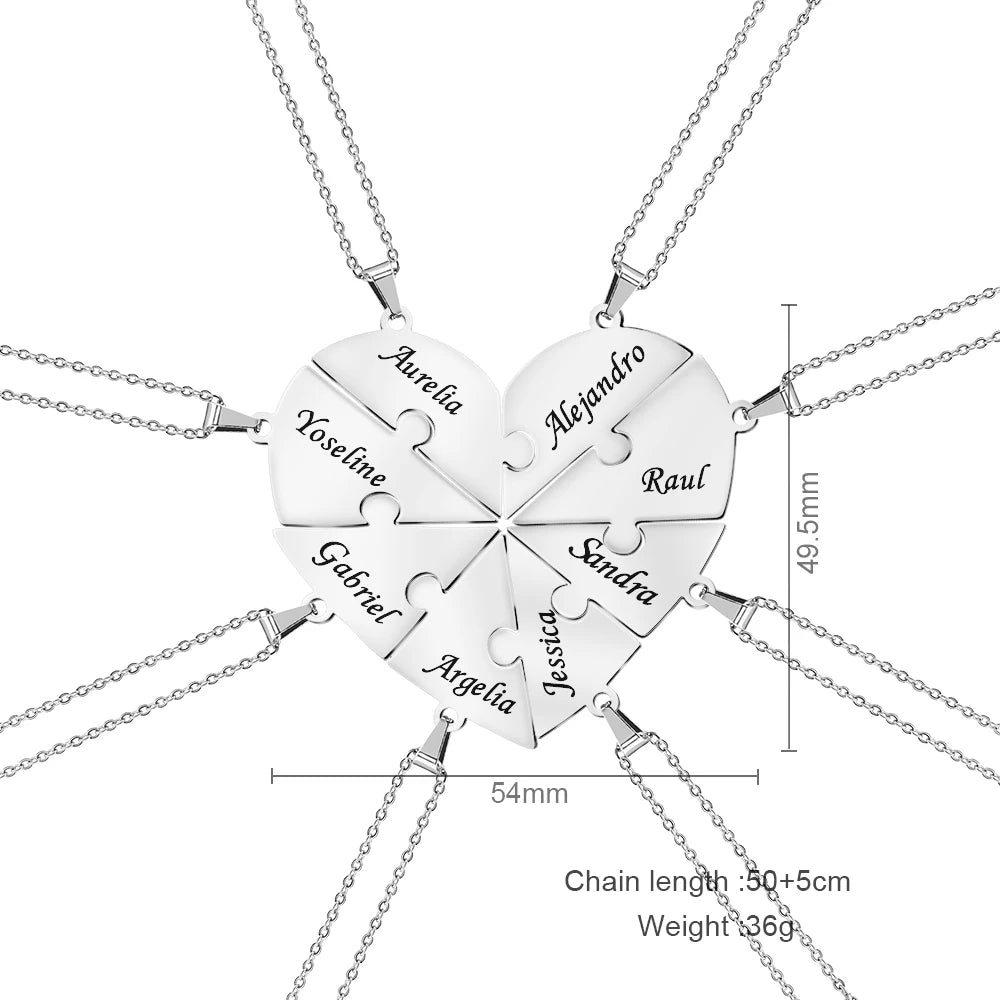 Aurelia
Alejandro
Yoseline
Raul
Gabriel
Sandra
Argelia
Jessica
49.5mm
54mm
Chain length :50+5cm
Weight :36g