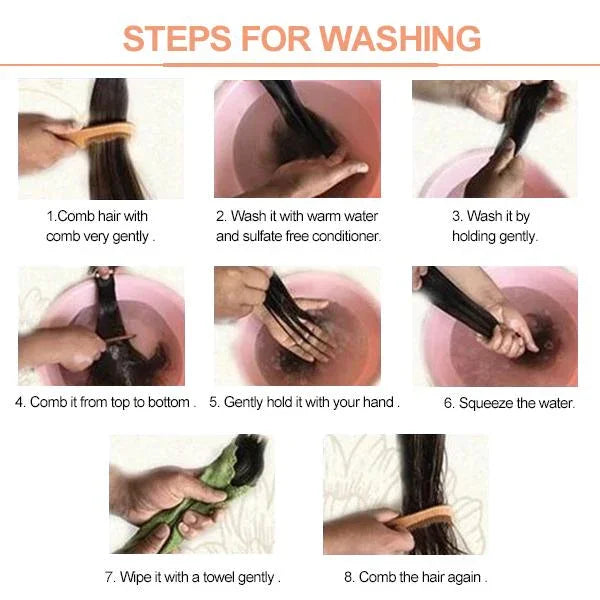 STEPS FOR WASHING

1.Comb hair with comb very gently .

2. Wash it with warm water and sulfate free conditioner.

3. Wash it by holding gently.

4. Comb it from top to bottom .

5. Gently hold it with your hand .

6. Squeeze the water.

7. Wipe it with a towel gently .

8. Comb the hair again .